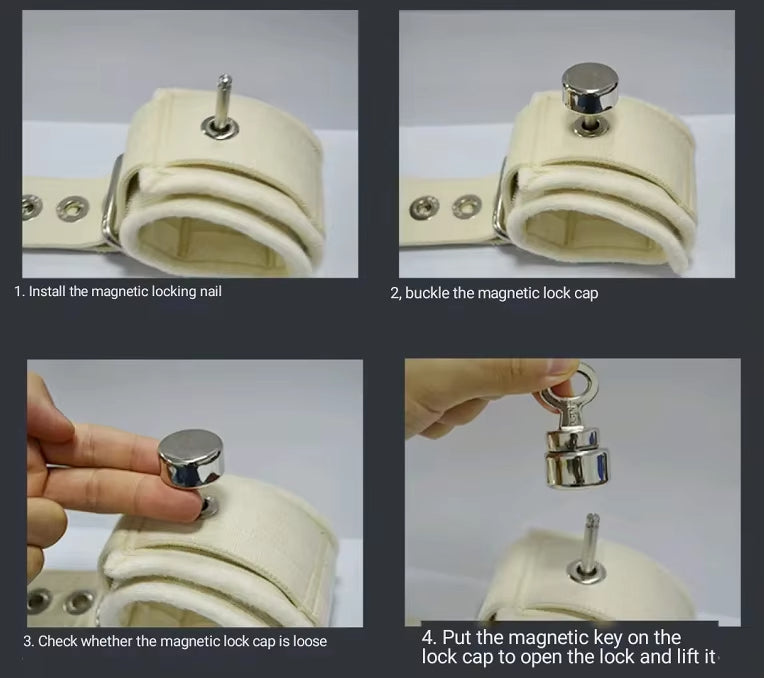 1. Install the magnetic locking nail

2, buckle the magnetic lock cap

3. Check whether the magnetic lock cap is loose

4. Put the magnetic key on the lock cap to open the lock and lift it