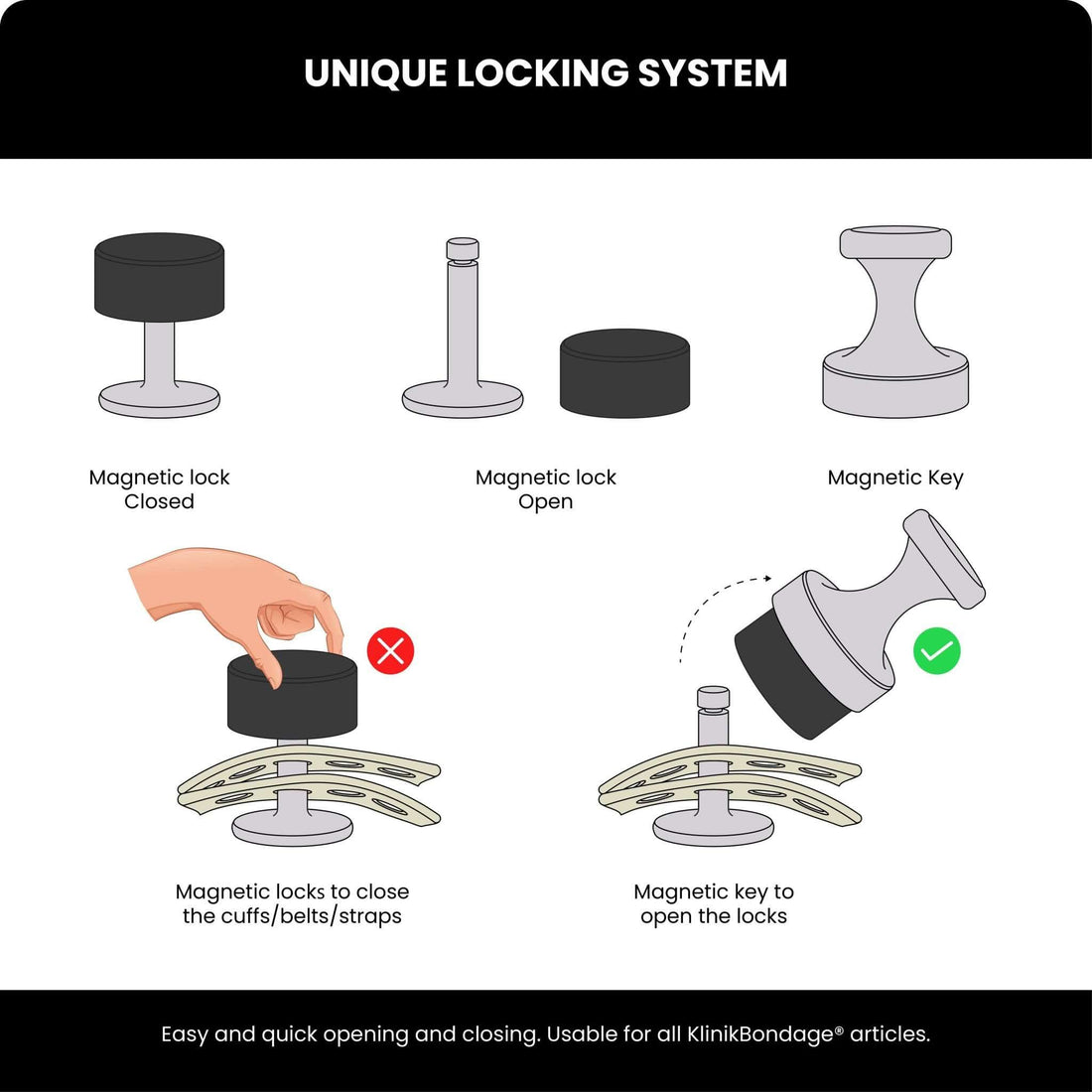 UNIQUE LOCKING SYSTEM

Magnetic lock
Closed

Magnetic lock
Open

Magnetic Key

Magnetic locks to close the cuffs/belts/straps

Magnetic key to open the locks

Easy and quick opening and closing. Usable for all KlinikBondage® articles.