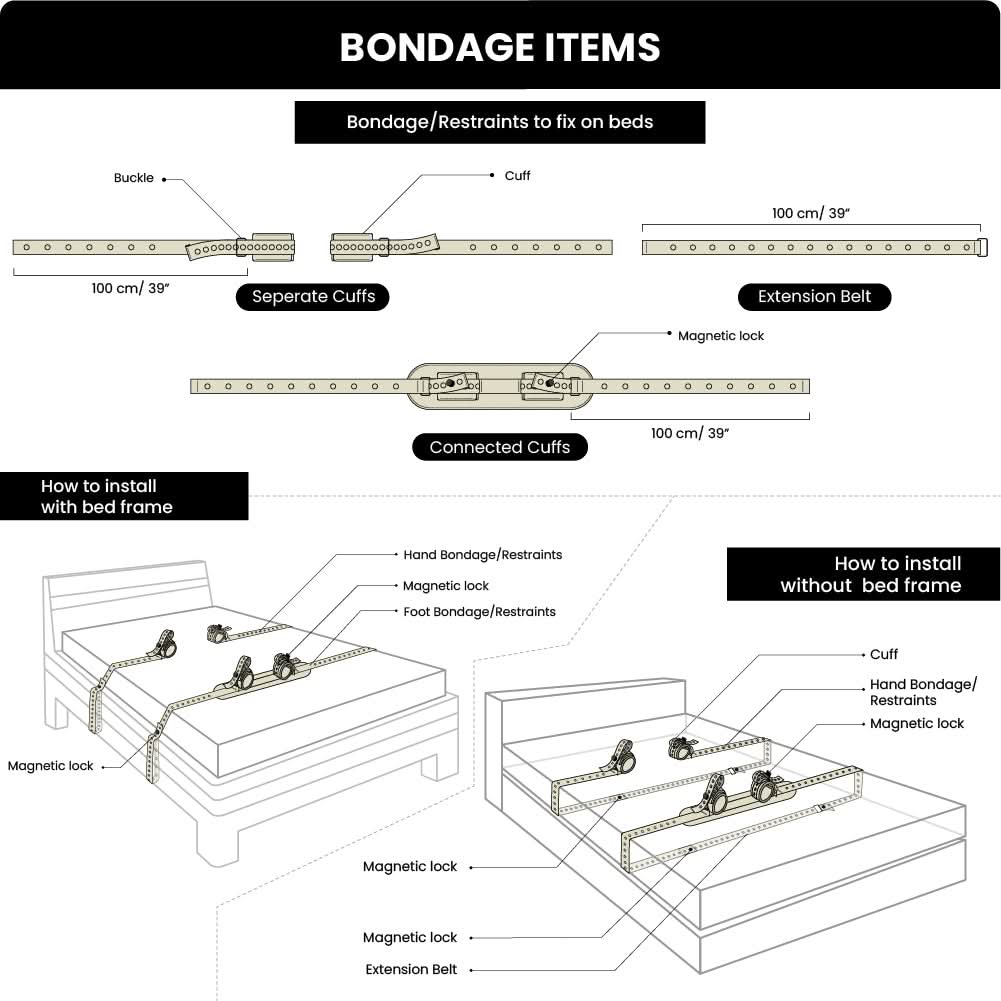 BONDAGE ITEMS

Bondage/Restraints to fix on beds

Buckle

Cuff

100 cm/ 39"

100 cm/ 39"

Seperate Cuffs

Extension Belt

Magnetic lock

100 cm/ 39"

Connected Cuffs

How to install with bed frame

Hand Bondage/Restraints

Magnetic lock

Foot Bondage/Restraints

Magnetic lock

How to install without bed frame

Cuff

Hand Bondage/ Restraints

Magnetic lock

Magnetic lock

Magnetic lock

Extension Belt